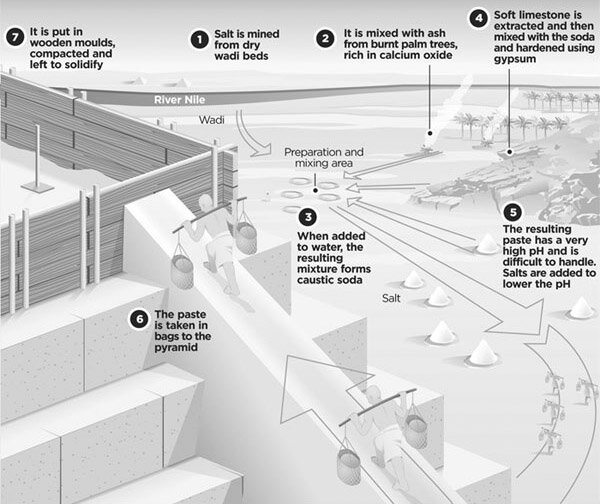 7 It is put in wooden moulds, compacted and left to solidify

1 Salt is mined from dry wadi beds

2 It is mixed with ash from burnt palm trees, rich in calcium oxide

4 Soft limestone is extracted and then mixed with the soda and hardened using gypsum

River Nile

Wadi

Preparation and mixing area

3 When added to water, the resulting mixture forms caustic soda

5 The resulting paste has a very high pH and is difficult to handle. Salts are added to lower the pH

Salt

6 The paste is taken in bags to the pyramid